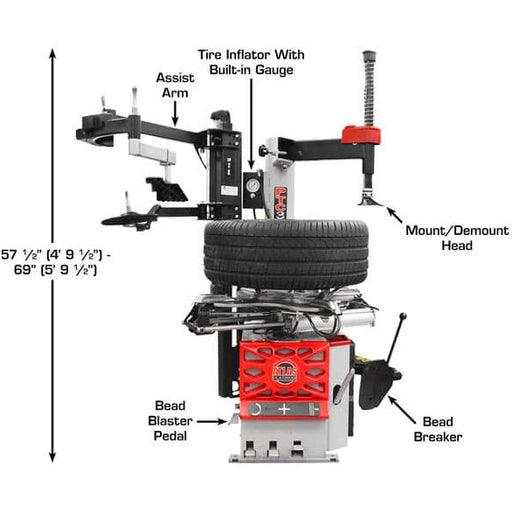 Tire Inflator With Built-in Gauge

Assist Arm

Mount/Demount Head

57 ½" (4' 9 ½") - 69" (5' 9 ½")

PTC

ATLAS

Bead Blaster Pedal

Bead Breaker